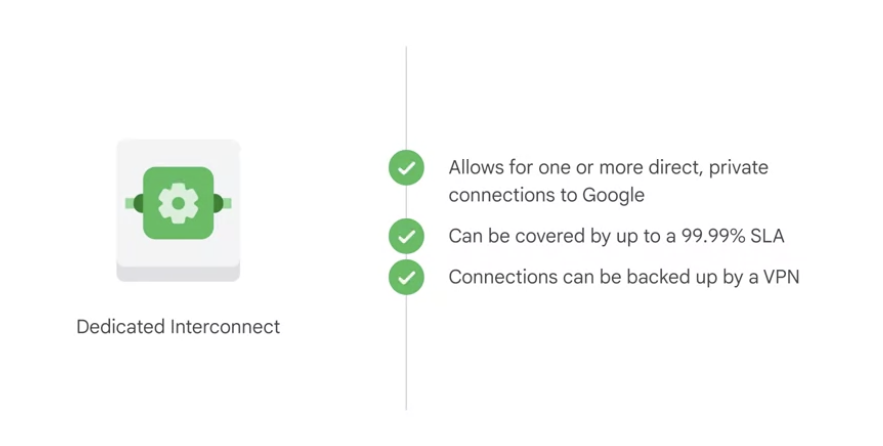 Dedicated Interconnect

✓ Allows for one or more direct, private connections to Google

✓ Can be covered by up to a 99.99% SLA

✓ Connections can be backed up by a VPN